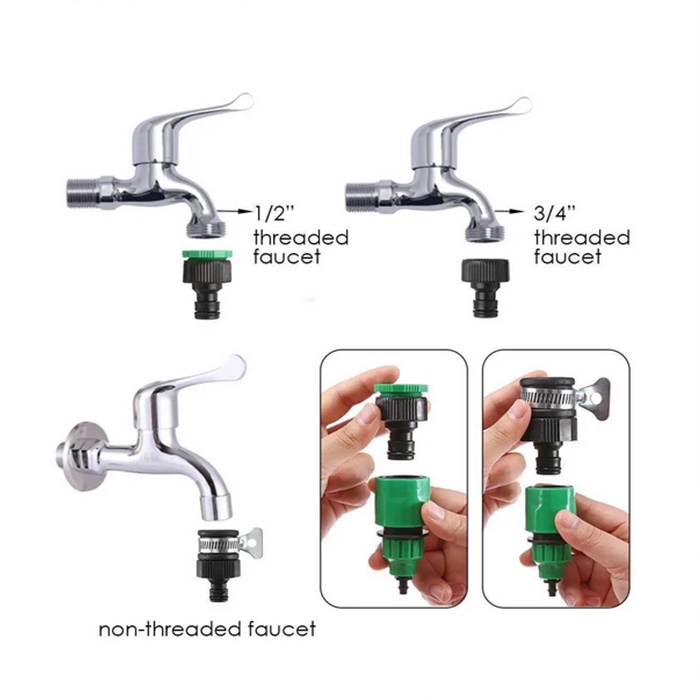 1/2"
threaded
faucet

3/4"
threaded
faucet

non-threaded faucet